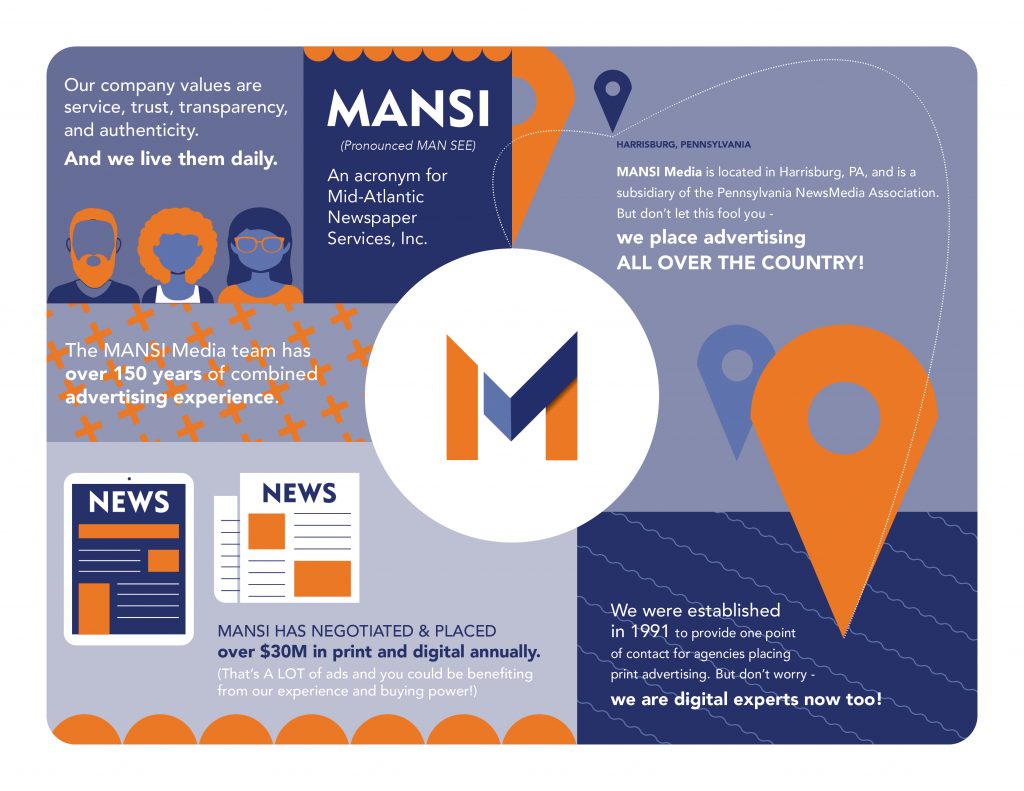 Our company values are service, trust, transparency, and authenticity.
And we live them daily.

MANSI
(Pronounced MAN SEE)
An acronym for Mid-Atlantic Newspaper Services, Inc.

HARRISBURG, PENNSYLVANIA
MANSI Media is located in Harrisburg, PA, and is a subsidiary of the Pennsylvania NewsMedia Association. But don't let this fool you -
we place advertising ALL OVER THE COUNTRY!

The MANSI Media team has over 150 years of combined advertising experience.

NEWS

NEWS

MANSI HAS NEGOTIATED & PLACED
over $30M in print and digital annually.
(That's A LOT of ads and you could be benefiting from our experience and buying power!)

We were established in 1991 to provide one point of contact for agencies placing print advertising. But don't worry -
we are digital experts now too!